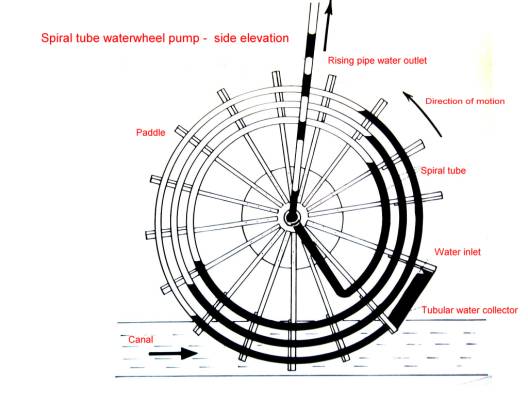 Spiral tube waterwheel pump - side elevation

Rising pipe water outlet

Direction of motion

Paddle

Spiral tube

Water inlet

Tubular water collector

Canal